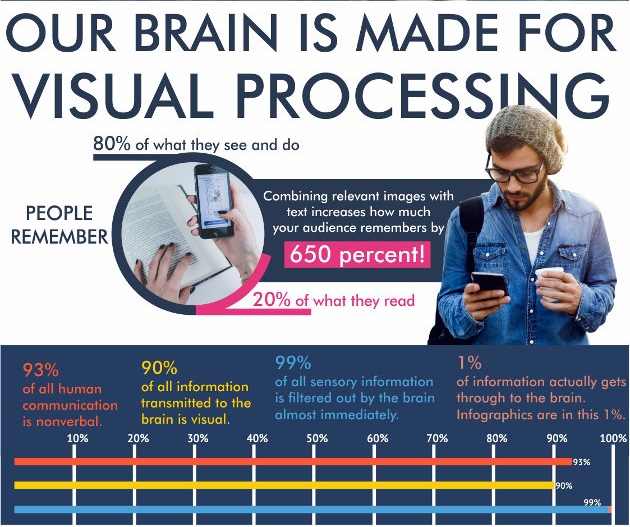 OUR BRAIN IS MADE FOR VISUAL PROCESSING

80% of what they see and do

PEOPLE REMEMBER

Combining relevant images with text increases how much your audience remembers by

650 percent!

20% of what they read

93%
of all human communication is nonverbal.

90%
of all information transmitted to the brain is visual.

99%
of all sensory information is filtered out by the brain almost immediately.

1%
of information actually gets through to the brain. Infographics are in this 1%.

10% 20% 30% 40% 50% 60% 70% 80% 90% 100%

93%

90%

99%